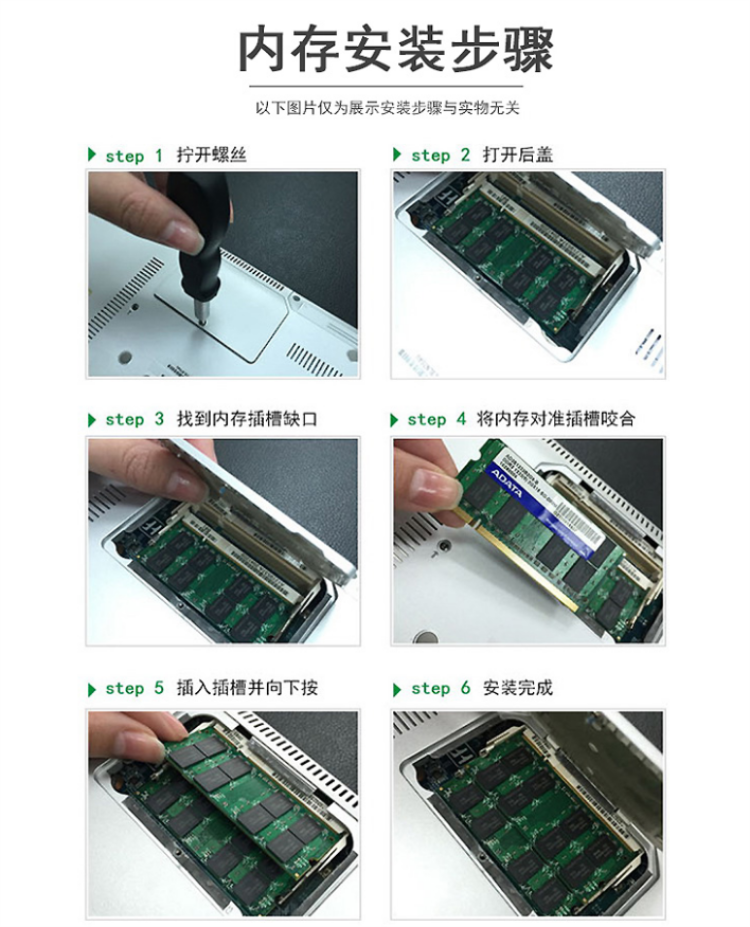 内存安装步骤

以下图片仅为展示安装步骤与实物无关

step 1 拧开螺丝

step 2 打开后盖

step 3 找到内存插槽缺口

step 4 将内存对准插槽咬合

ADATA

step 5 插入插槽并向下按

step 6 安装完成