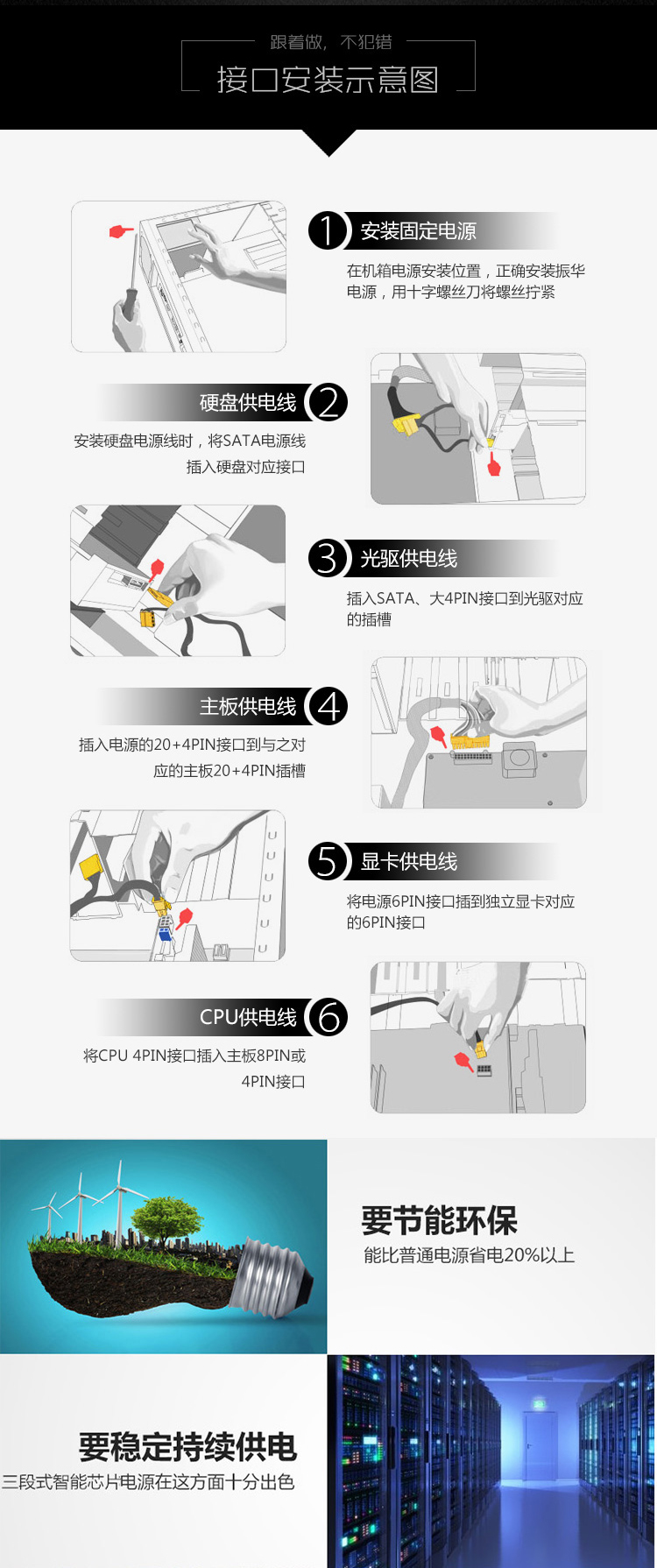 跟着做，不犯错
接口安装示意图

1 安装固定电源
在机箱电源安装位置，正确安装振华电源，用十字螺丝刀将螺丝拧紧

硬盘供电线 2
安装硬盘电源线时，将SATA电源线插入硬盘对应接口

3 光驱供电线
插入SATA、大4PIN接口到光驱对应的插槽

主板供电线 4
插入电源的20+4PIN接口到与之对应的主板20+4PIN插槽

5 显卡供电线
将电源6PIN接口插到独立显卡对应的6PIN接口

CPU供电线 6
将CPU 4PIN接口插入主板8PIN或4PIN接口

要节能环保
能比普通电源省电20%以上

要稳定持续供电
三段式智能芯片电源在这方面十分出色